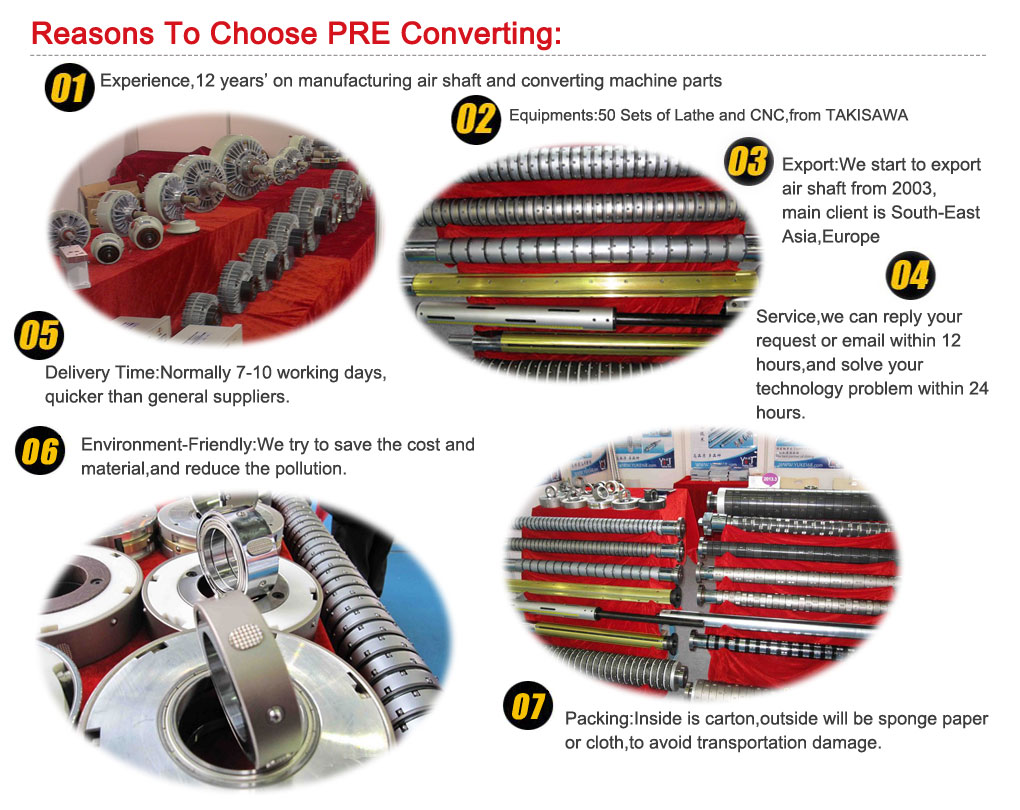 Reasons To Choose PRE Converting:

01 Experience,12 years' on manufacturing air shaft and converting machine parts

02 Equipments:50 Sets of Lathe and CNC,from TAKISAWA

03 Export:We start to export air shaft from 2003, main client is South-East Asia,Europe

04 Service,we can reply your request or email within 12 hours,and solve your technology problem within 24 hours.

05 Delivery Time:Normally 7-10 working days, quicker than general suppliers.

06 Environment-Friendly:We try to save the cost and material,and reduce the pollution.

07 Packing:Inside is carton,outside will be sponge paper or cloth,to avoid transportation damage.